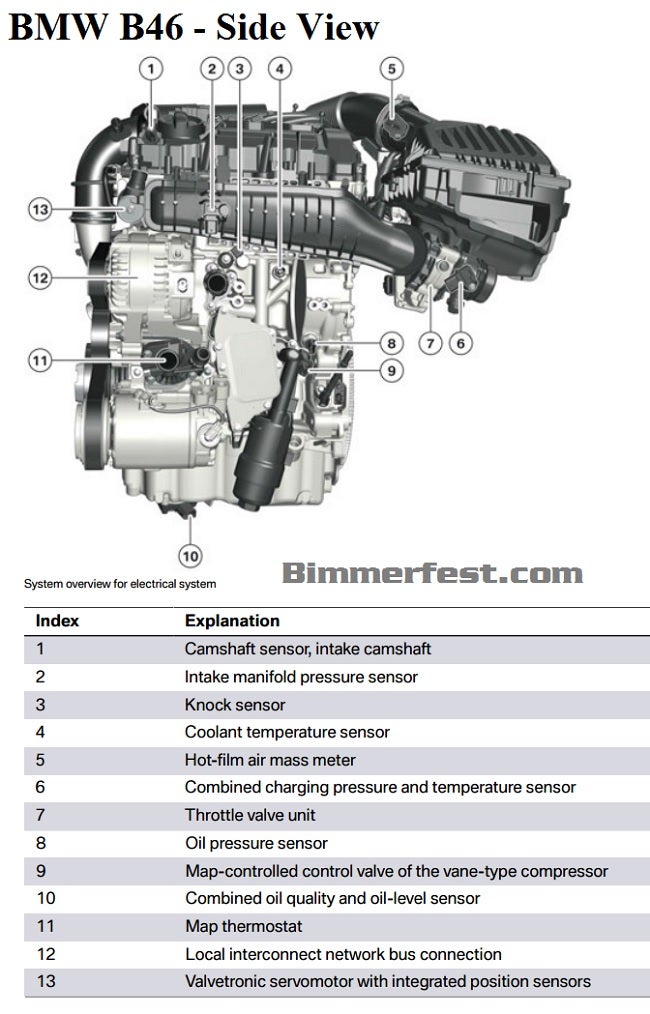 BMW B46 - Side View

1 2 3 4 5 13 12 11 8 9 7 6 10

System overview for electrical system

Bimmerfest.com

| Index | Explanation |
|---|---|
| 1 | Camshaft sensor, intake camshaft |
| 2 | Intake manifold pressure sensor |
| 3 | Knock sensor |
| 4 | Coolant temperature sensor |
| 5 | Hot-film air mass meter |
| 6 | Combined charging pressure and temperature sensor |
| 7 | Throttle valve unit |
| 8 | Oil pressure sensor |
| 9 | Map-controlled control valve of the vane-type compressor |
| 10 | Combined oil quality and oil-level sensor |
| 11 | Map thermostat |
| 12 | Local interconnect network bus connection |
| 13 | Valvetronic servomotor with integrated position sensors |